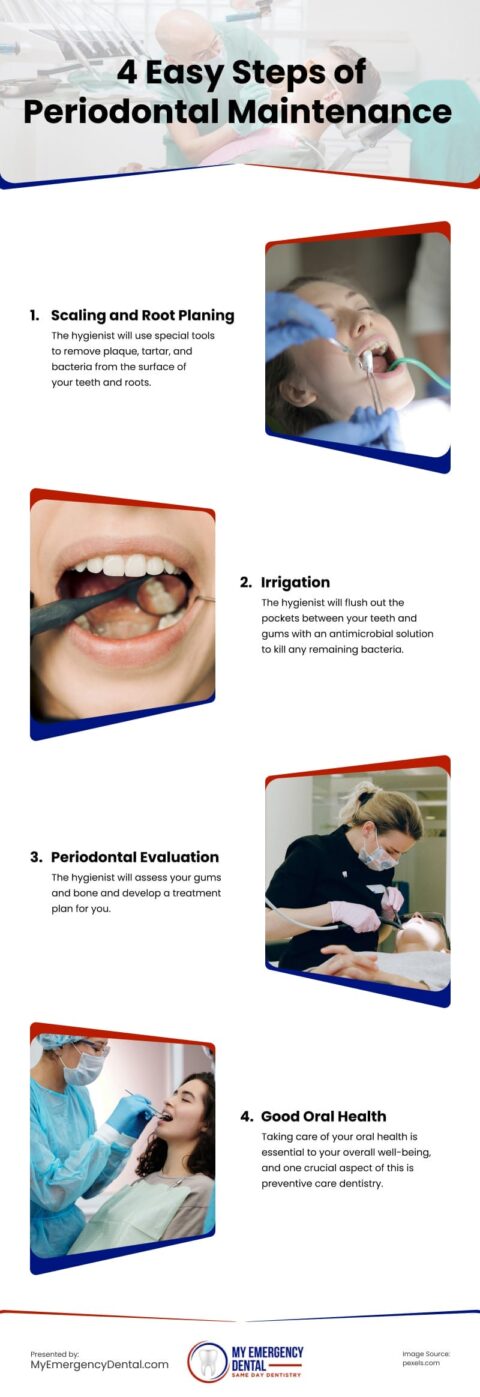 4 Easy Steps of Periodontal Maintenance

1. Scaling and Root Planing
The hygienist will use special tools to remove plaque, tartar, and bacteria from the surface of your teeth and roots.

2. Irrigation
The hygienist will flush out the pockets between your teeth and gums with an antimicrobial solution to kill any remaining bacteria.

3. Periodontal Evaluation
The hygienist will assess your gums and bone and develop a treatment plan for you.

4. Good Oral Health
Taking care of your oral health is essential to your overall well-being, and one crucial aspect of this is preventive care dentistry.

Presented by:
MyEmergencyDental.com

MY EMERGENCY DENTAL
SAME DAY DENTISTRY

Image Source:
pexels.com